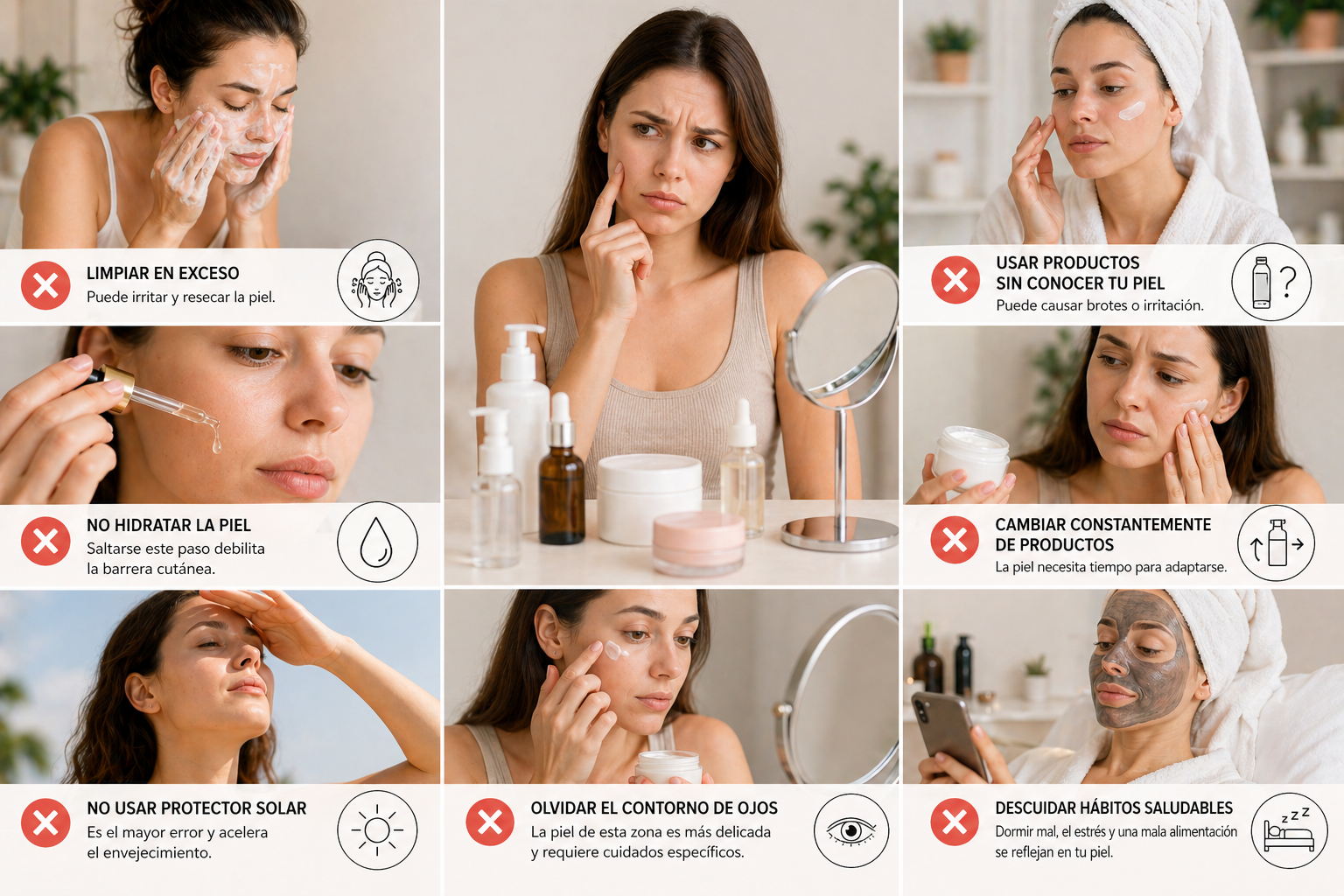 LIMPIAR EN EXCESO
Puede irritar y resecar la piel.

NO HIDRATAR LA PIEL
Saltarse este paso debilita la barrera cutánea.

NO USAR PROTECTOR SOLAR
Es el mayor error y acelera el envejecimiento.

OLVIDAR EL CONTORNO DE OJOS
La piel de esta zona es más delicada y requiere cuidados específicos.

USAR PRODUCTOS SIN CONOCER TU PIEL
Puede causar brotes o irritación.

?

CAMBIAR CONSTANTEMENTE DE PRODUCTOS
La piel necesita tiempo para adaptarse.

DESCUIDAR HÁBITOS SALUDABLES
Dormir mal, el estrés y una mala alimentación se reflejan en tu piel.

z z z